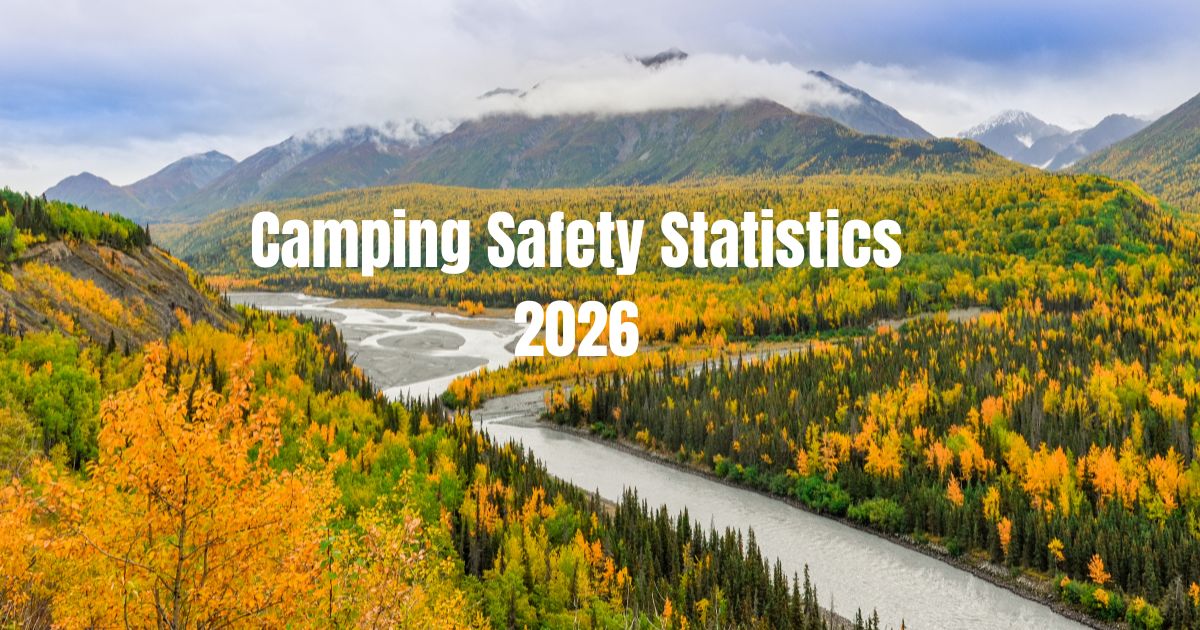 Camping Safety Statistics 2026